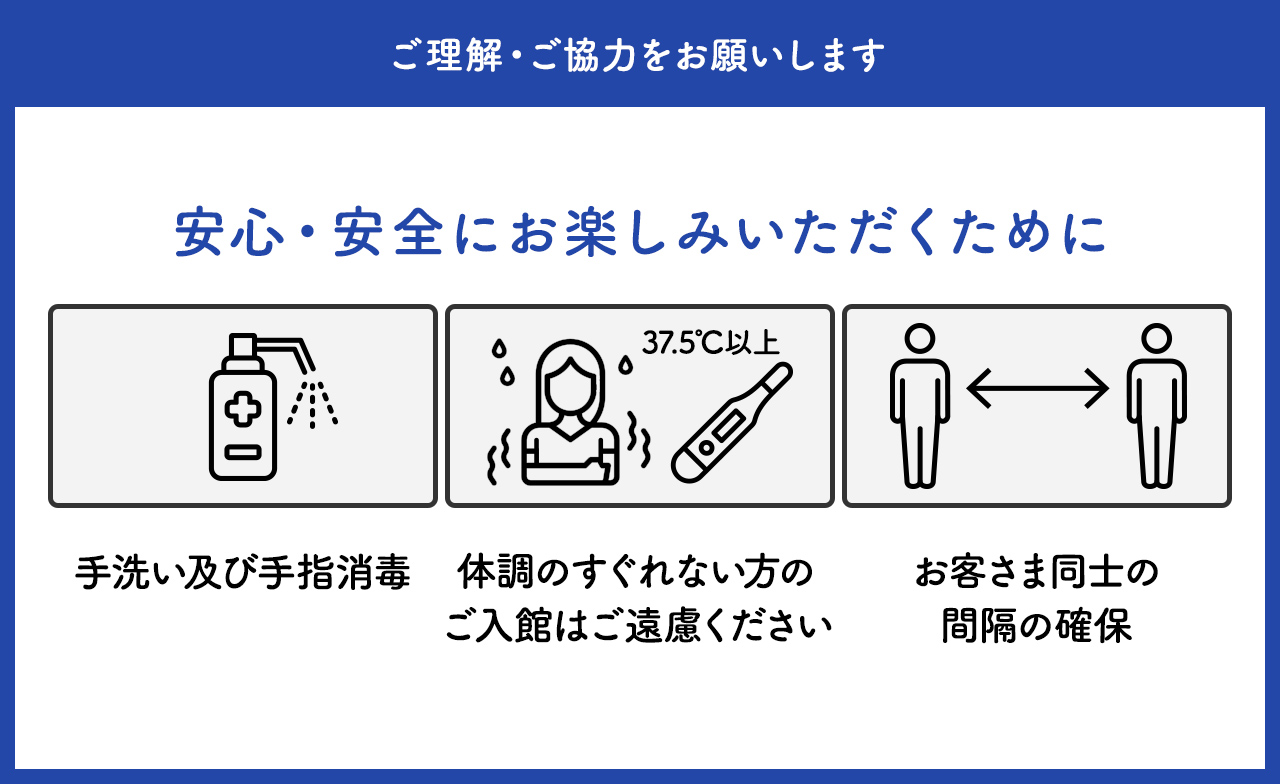 ご理解・ご協力をお願いします

安心・安全にお楽しみいただくために

37.5℃以上

手洗い及び手指消毒

体調のすぐれない方のご入館はご遠慮ください

お客さま同士の間隔の確保